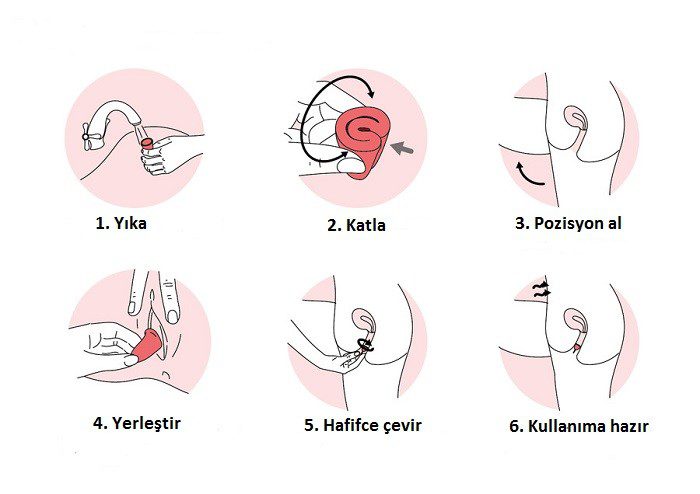 1. Yıka

2. Katla

3. Pozisyon al

4. Yerleştir

5. Hafifce çevir

6. Kullanıma hazır